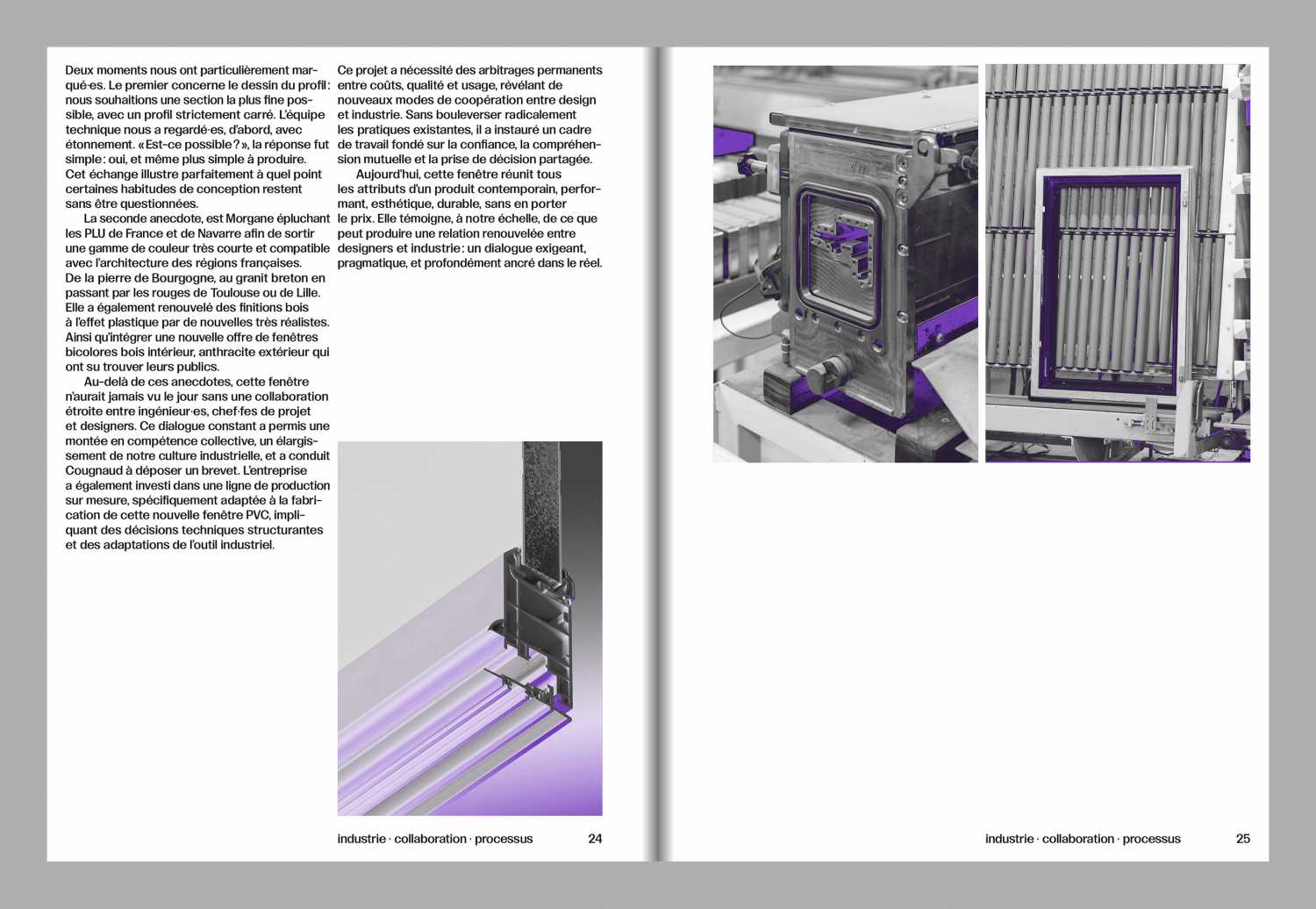 Deux moments nous ont particulièrement marqué·es. Le premier concerne le dessin du profil : nous souhaitions une section la plus fine possible, avec un profil strictement carré. L'équipe technique nous a regardé·es, d'abord, avec étonnement. « Est-ce possible ? », la réponse fut simple : oui, et même plus simple à produire. Cet échange illustre parfaitement à quel point certaines habitudes de conception restent sans être questionnées.

La seconde anecdote, est Morgane épluchant les PLU de France et de Navarre afin de sortir une gamme de couleur très courte et compatible avec l'architecture des régions françaises. De la pierre de Bourgogne, au granit breton en passant par les rouges de Toulouse ou de Lille. Elle a également renouvelé des finitions bois à l'effet plastique par de nouvelles très réalistes. Ainsi qu'intégrer une nouvelle offre de fenêtres bicolores bois intérieur, anthracite extérieur qui ont su trouver leurs publics.

Au-delà de ces anecdotes, cette fenêtre n'aurait jamais vu le jour sans une collaboration étroite entre ingénieur·es, chef·fes de projet et designers. Ce dialogue constant a permis une montée en compétence collective, un élargissement de notre culture industrielle, et a conduit Cougnaud à déposer un brevet. L'entreprise a également investi dans une ligne de production sur mesure, spécifiquement adaptée à la fabrication de cette nouvelle fenêtre PVC, impliquant des décisions techniques structurantes et des adaptations de l'outil industriel.

Ce projet a nécessité des arbitrages permanents entre coûts, qualité et usage, révélant de nouveaux modes de coopération entre design et industrie. Sans bouleverser radicalement les pratiques existantes, il a instauré un cadre de travail fondé sur la confiance, la compréhension mutuelle et la prise de décision partagée.

Aujourd'hui, cette fenêtre réunit tous les attributs d'un produit contemporain, performant, esthétique, durable, sans en porter le prix. Elle témoigne, à notre échelle, de ce que peut produire une relation renouvelée entre designers et industrie : un dialogue exigeant, pragmatique, et profondément ancré dans le réel.

industrie · collaboration · processus 24

industrie · collaboration · processus 25